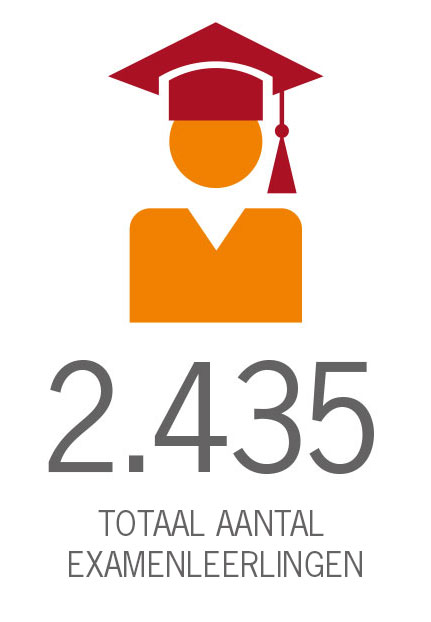 2.435

TOTAAL AANTAL EXAMENLEERLINGEN