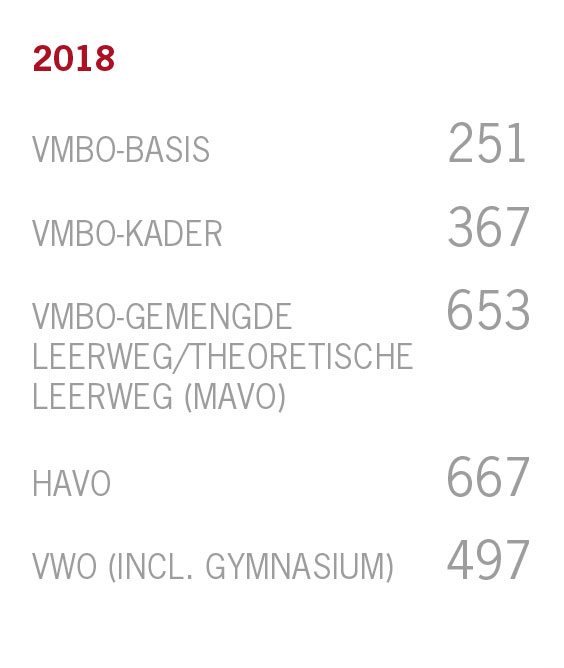 2018

| | |
|---|---|
| VMBO-BASIS | 251 |
| VMBO-KADER | 367 |
| VMBO-GEMENGDE LEERWEG/THEORETISCHE LEERWEG (MAVO) | 653 |
| HAVO | 667 |
| VWO (INCL. GYMNASIUM) | 497 |