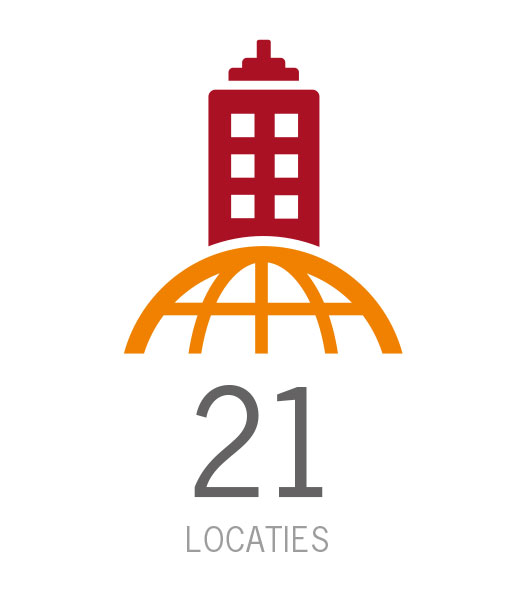 21

LOCATIES