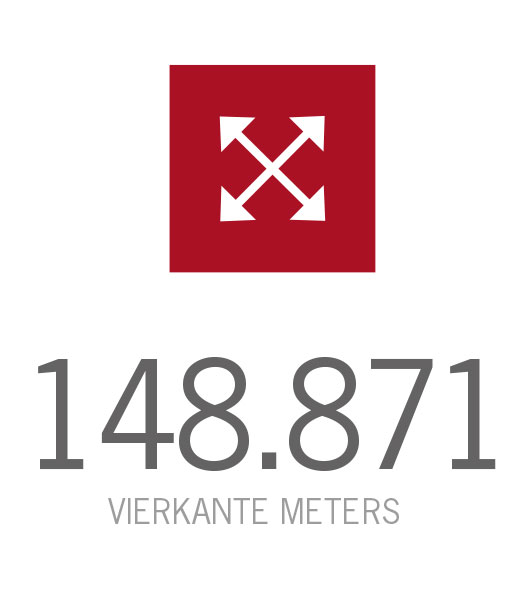 148.871
VIERKANTE METERS