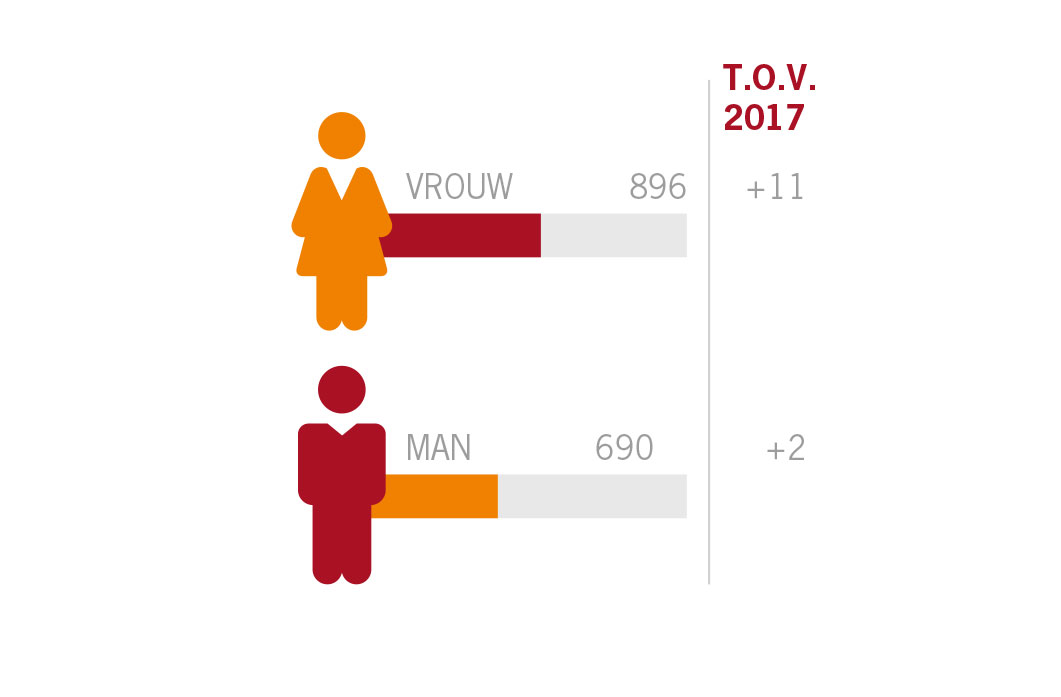 T.O.V. 2017

VROUW 896 +11

MAN 690 +2