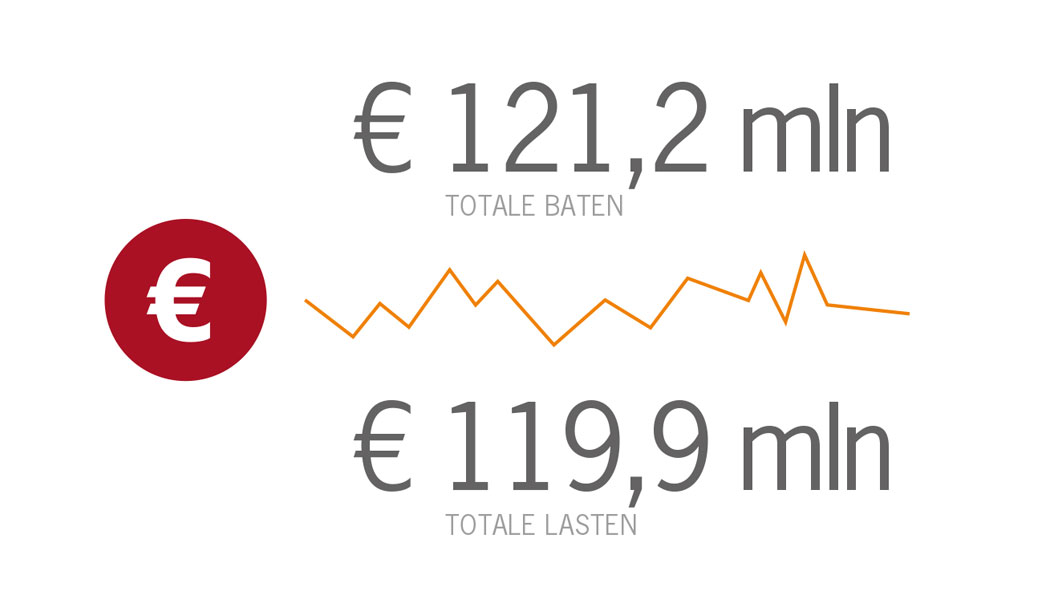 € 121,2 mln
TOTALE BATEN

€

€ 119,9 mln
TOTALE LASTEN