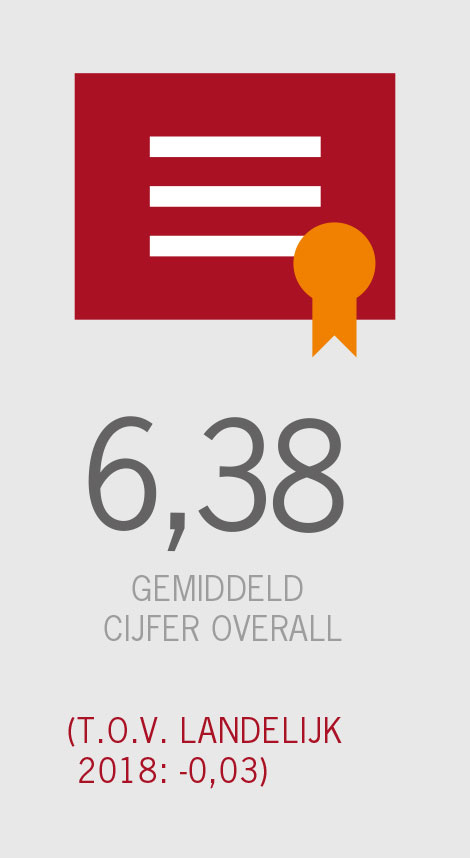 6,38

GEMIDDELD CIJFER OVERALL

(T.O.V. LANDELIJK 2018: -0,03)