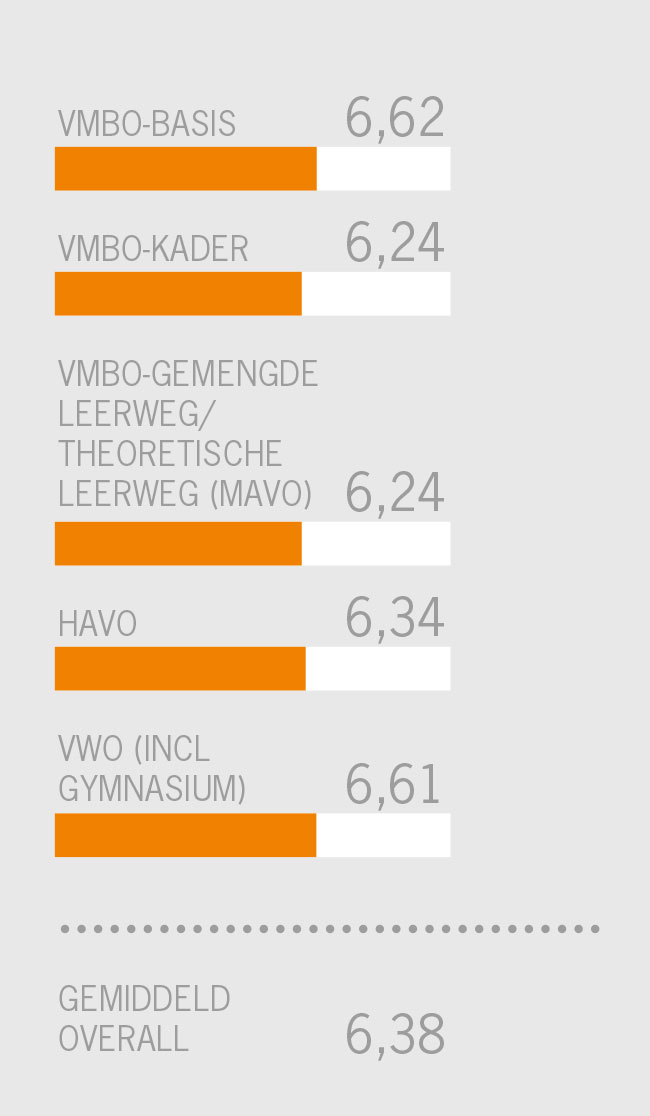 VMBO-BASIS 6,62

VMBO-KADER 6,24

VMBO-GEMENGDE LEERWEG/ THEORETISCHE LEERWEG (MAVO) 6,24

HAVO 6,34

VWO (INCL GYMNASIUM) 6,61

GEMIDDELD OVERALL 6,38