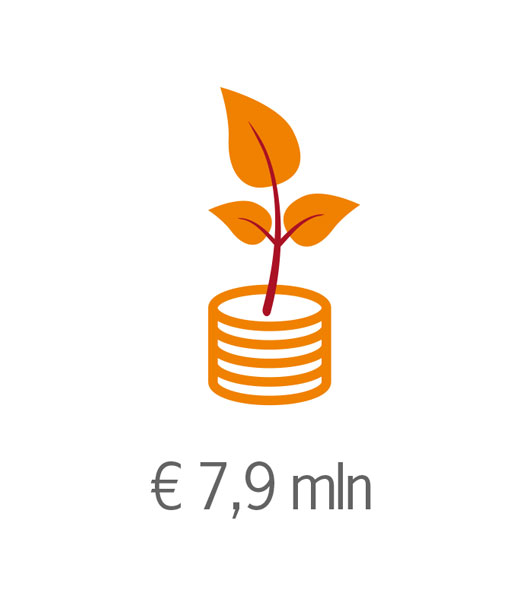 € 7,9 mln