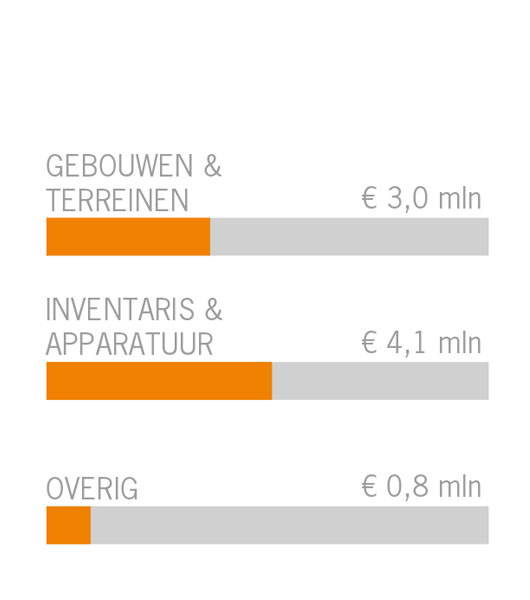 GEBOUWEN & TERREINEN
€ 3,0 mln

INVENTARIS & APPARATUUR
€ 4,1 mln

OVERIG
€ 0,8 mln