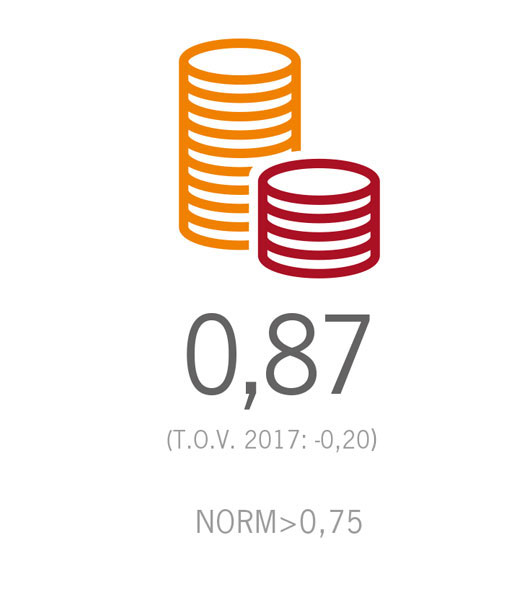 0,87

(T.O.V. 2017: -0,20)

NORM>0,75