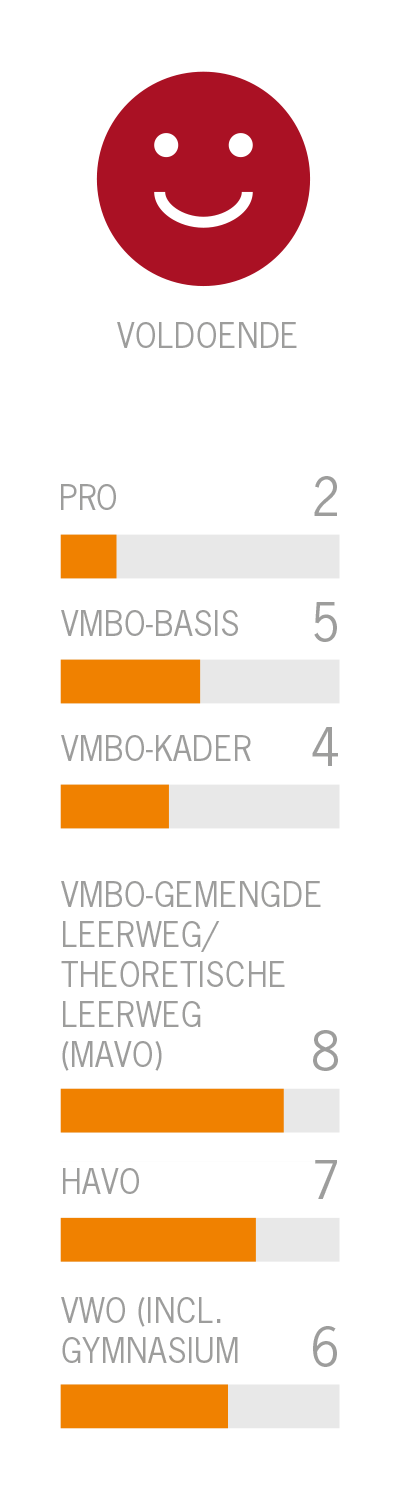 VOLDOENDE

PRO 2

VMBO-BASIS 5

VMBO-KADER 4

VMBO-GEMENGDE LEERWEG/ THEORETISCHE LEERWEG (MAVO) 8

HAVO 7

VWO (INCL. GYMNASIUM 6