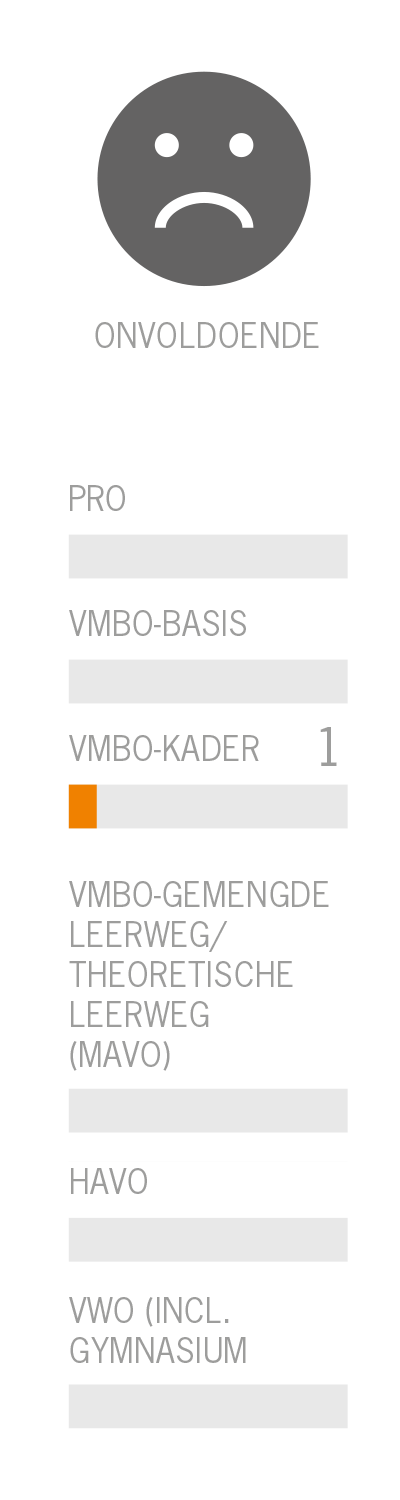 ONVOLDOENDE

PRO

VMBO-BASIS

VMBO-KADER 1

VMBO-GEMENGDE LEERWEG/ THEORETISCHE LEERWEG (MAVO)

HAVO

VWO (INCL. GYMNASIUM