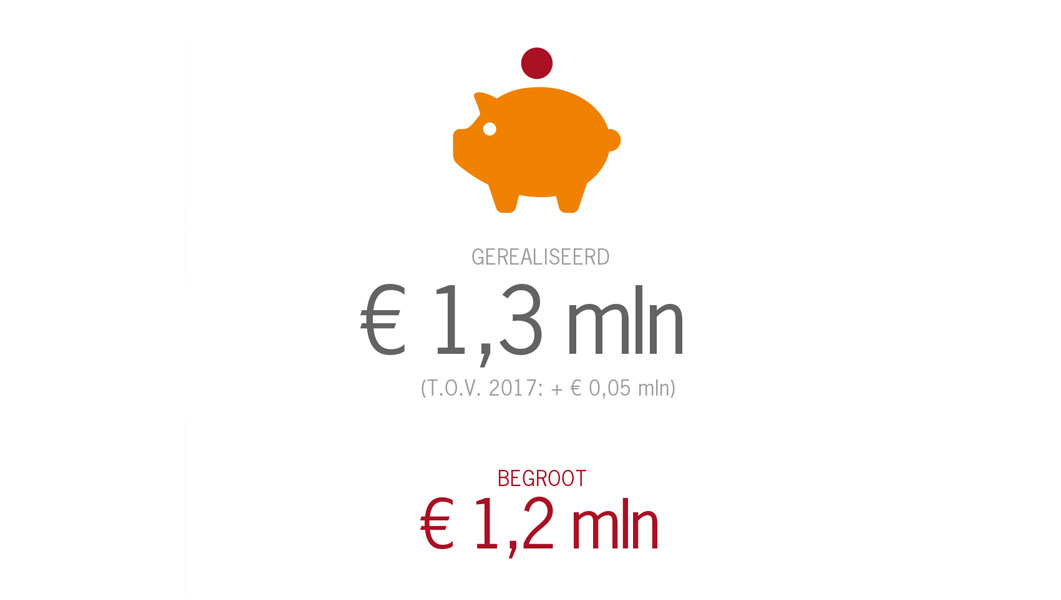 GEREALISEERD

€ 1,3 mln

(T.O.V. 2017: + € 0,05 mln)

BEGROOT

€ 1,2 mln