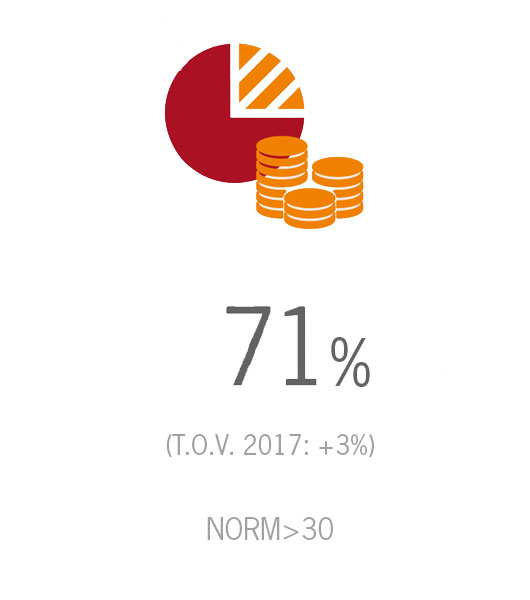 71%

(T.O.V. 2017: +3%)

NORM>30